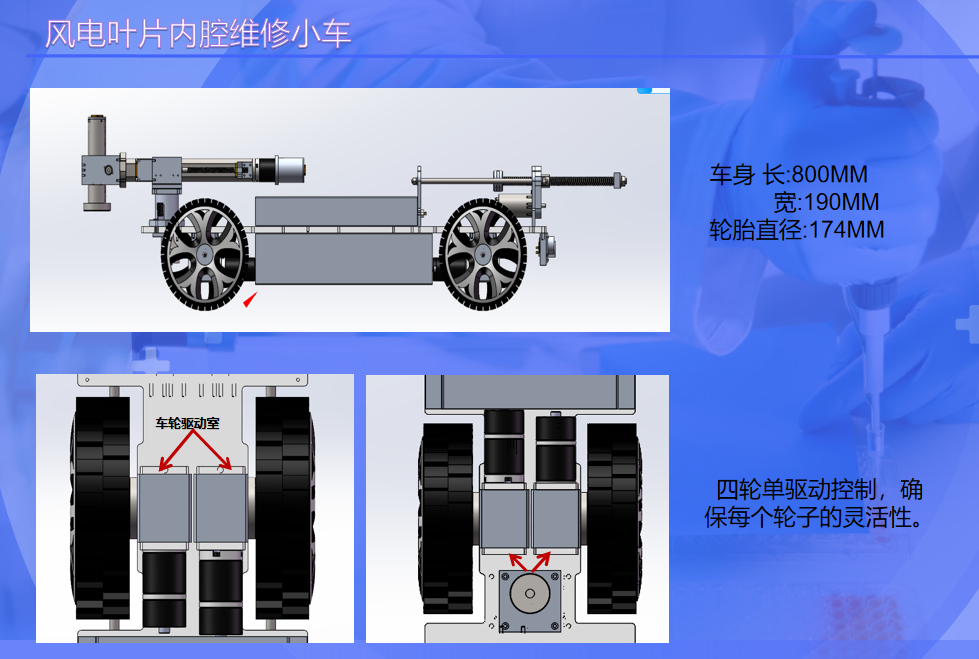 风电叶片内腔维修小车

车身 长:800MM
宽:190MM
轮胎直径:174MM

车轮驱动室

四轮单驱动控制，确保每个轮子的灵活性。